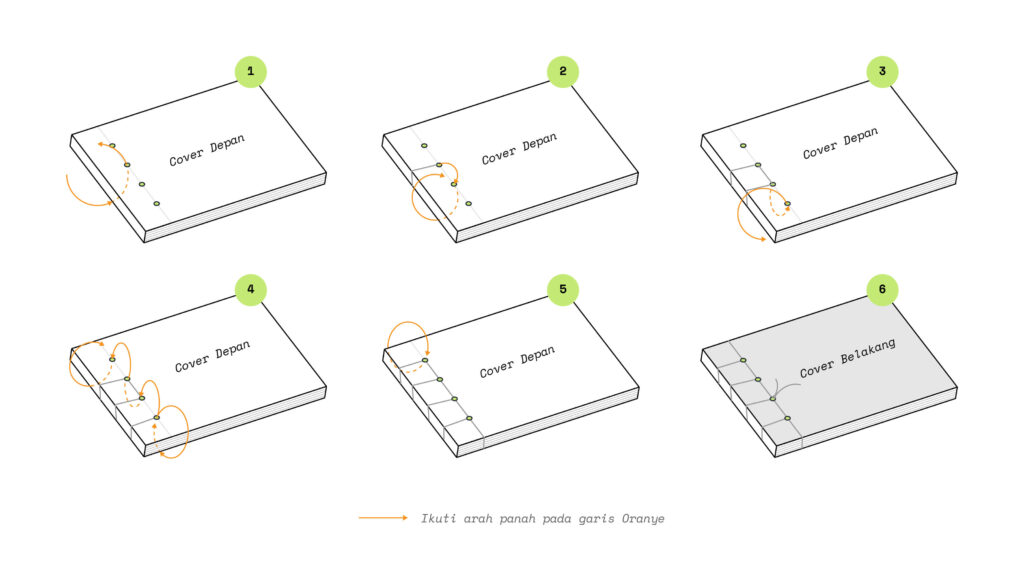 1

Cover Depan

2

Cover Depan

3

Cover Depan

4

Cover Depan

5

Cover Depan

6

Cover Belakang

Ikuti arah panah pada garis Oranye